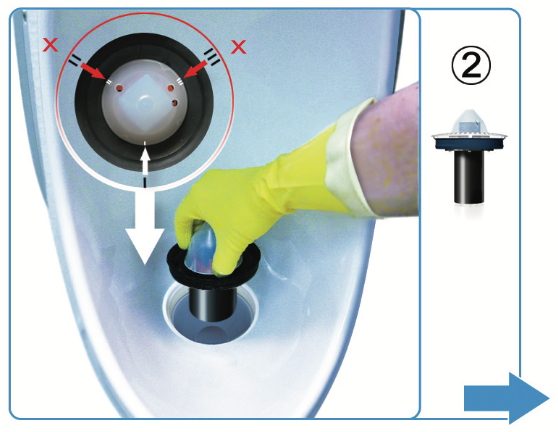 X X
②