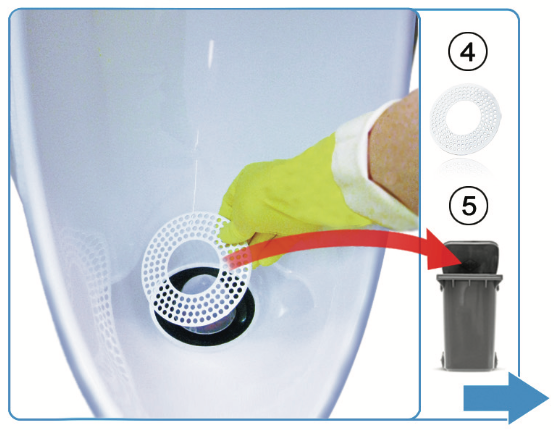 4

5