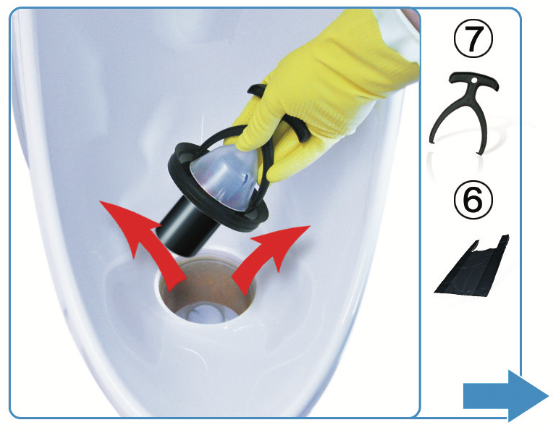 ⑦

⑥