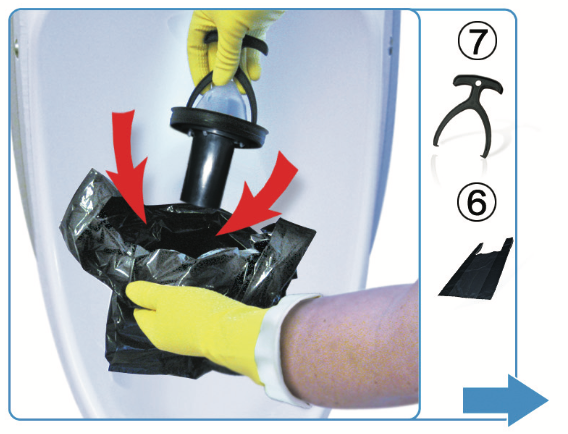 ⑦

⑥